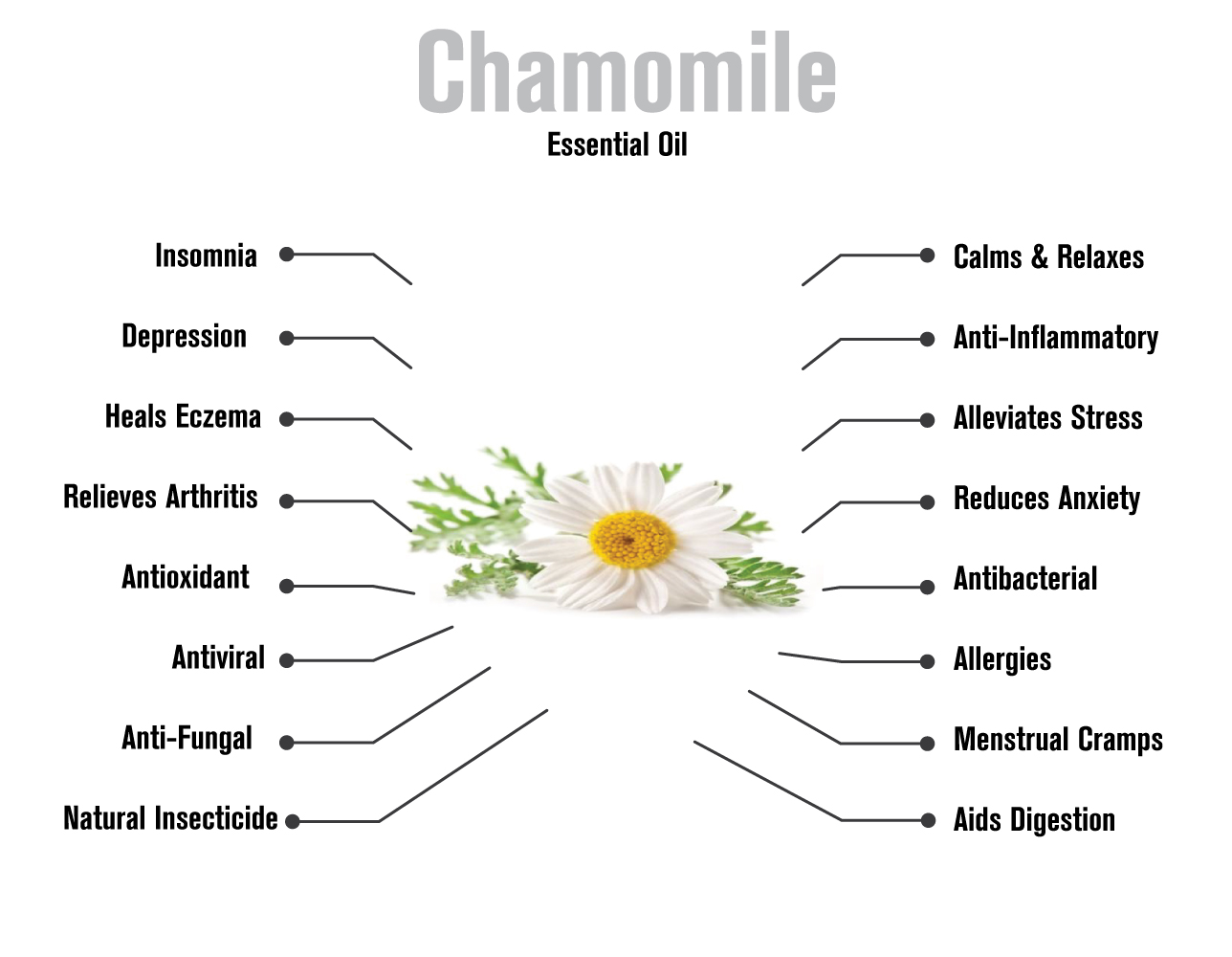 Chamomile
Essential Oil

Insomnia
Depression
Heals Eczema
Relieves Arthritis
Antioxidant
Antiviral
Anti-Fungal
Natural Insecticide

Calms & Relaxes
Anti-Inflammatory
Alleviates Stress
Reduces Anxiety
Antibacterial
Allergies
Menstrual Cramps
Aids Digestion